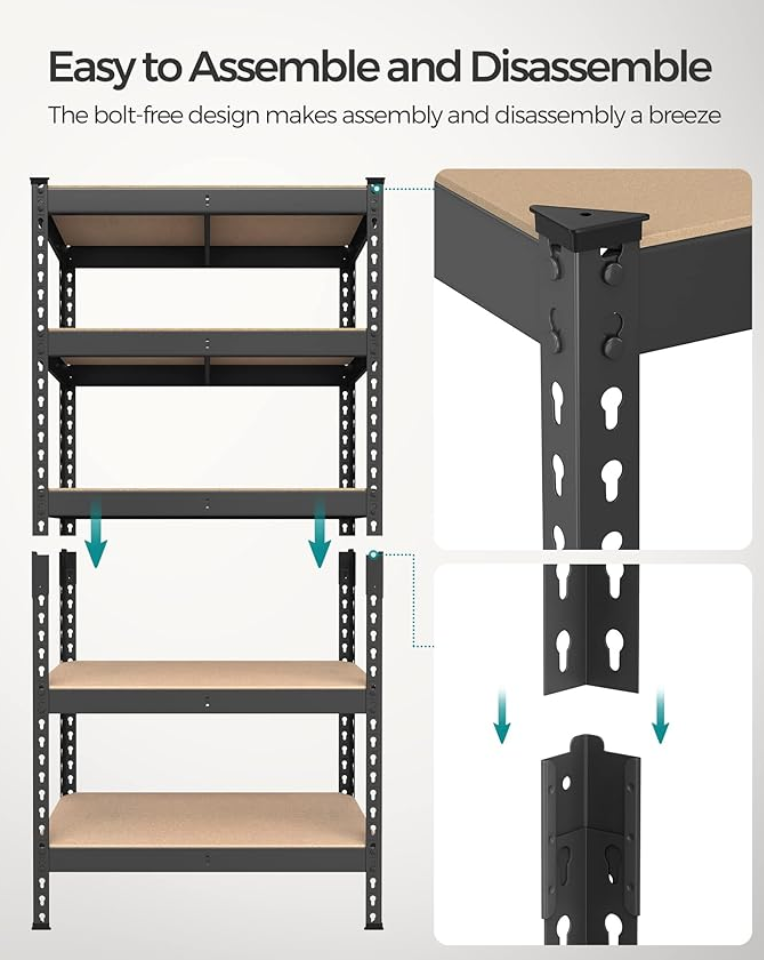 Easy to Assemble and Disassemble

The bolt-free design makes assembly and disassembly a breeze