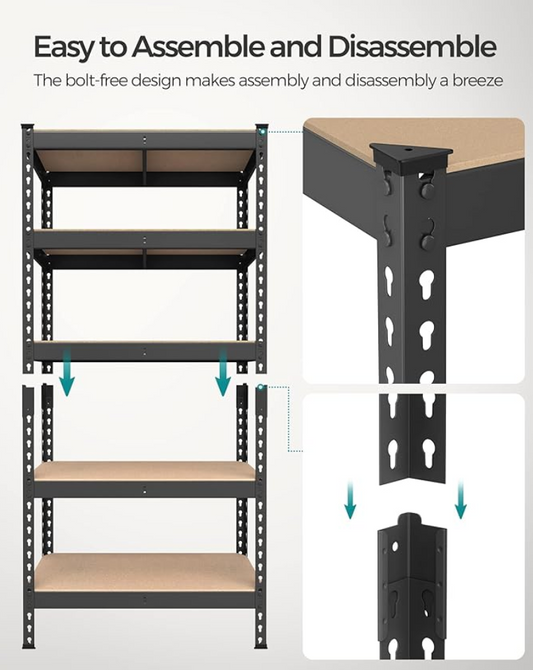 Easy to Assemble and Disassemble

The bolt-free design makes assembly and disassembly a breeze